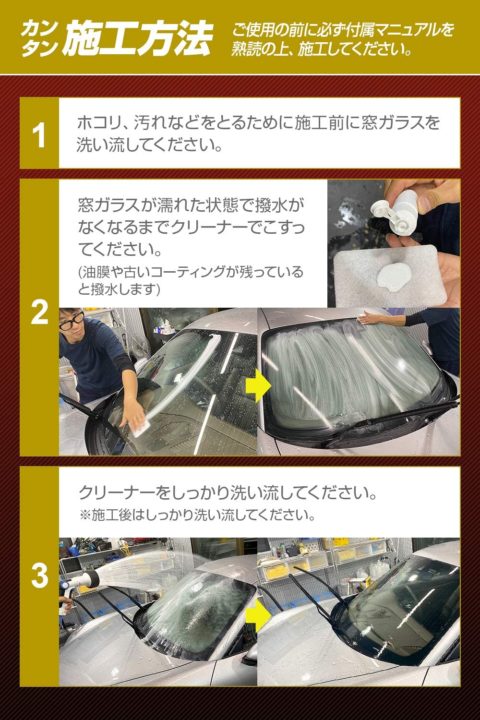 カンタン 施工方法

ご使用の前に必ず付属マニュアルを熟読の上、施工してください。

1

ホコリ、汚れなどをとるために施工前に窓ガラスを洗い流してください。

2

窓ガラスが濡れた状態で撥水がなくなるまでクリーナーでこすってください。

(油膜や古いコーティングが残っていると撥水します)

3

クリーナーをしっかり洗い流してください。

※施工後はしっかり洗い流してください。