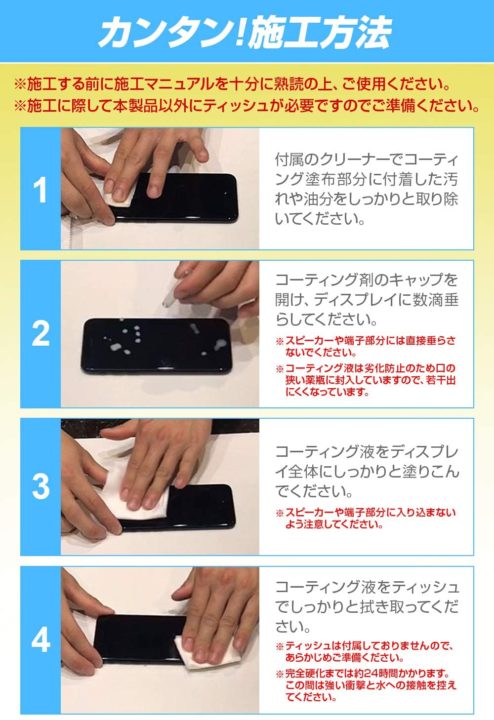 カンタン!施工方法

※施工する前に施工マニュアルを十分に熟読の上、ご使用ください。
※施工に際して本製品以外にティッシュが必要ですのでご準備ください。

1

付属のクリーナーでコーティング塗布部分に付着した汚れや油分をしっかりと取り除いてください。

2

コーティング剤のキャップを開け、ディスプレイに数滴垂らしてください。

※スピーカーや端子部分には直接垂らさないでください。

※コーティング液は劣化防止のため口の狭い薬瓶に封入していますので、若干出にくくなっています。

3

コーティング液をディスプレイ全体にしっかりと塗りこんでください。

※スピーカーや端子部分に入り込まないよう注意してください。

4

コーティング液をティッシュでしっかりと拭き取ってください。

※ティッシュは付属しておりませんので、あらかじめご準備ください。

※完全硬化までは約24時間かかります。この間は強い衝撃と水への接触を控えてください。