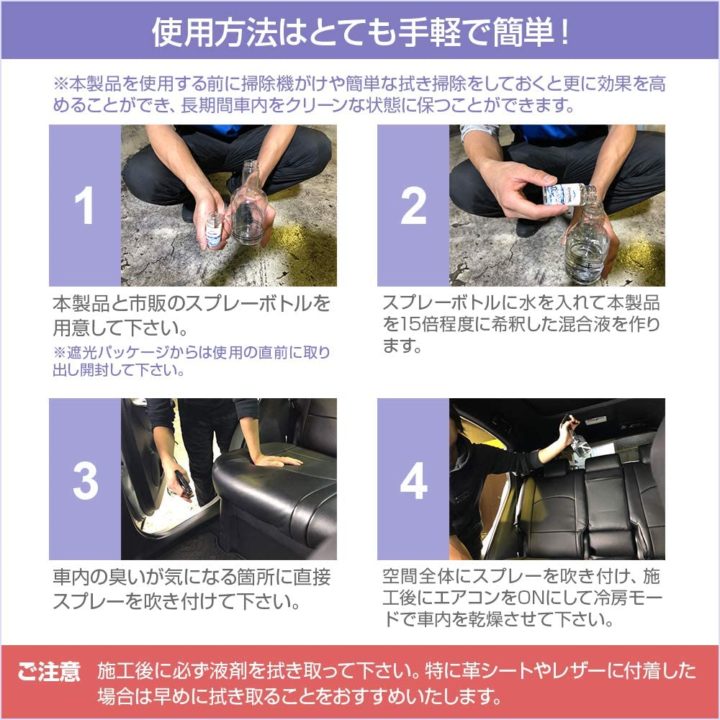 使用方法はとても手軽で簡単！

※本製品を使用する前に掃除機がけや簡単な拭き掃除をしておくと更に効果を高めることができ、長期間車内をクリーンな状態に保つことができます。

1

本製品と市販のスプレーボトルを用意して下さい。
※遮光パッケージからは使用の直前に取り出し開封して下さい。

2

スプレーボトルに水を入れて本製品を15倍程度に希釈した混合液を作ります。

3

車内の臭いが気になる箇所に直接スプレーを吹き付けて下さい。

4

空間全体にスプレーを吹き付け、施工後にエアコンをONにして冷房モードで車内を乾燥させて下さい。

ご注意 施工後に必ず液剤を拭き取って下さい。特に革シートやレザーに付着した場合は早めに拭き取ることをおすすめいたします。