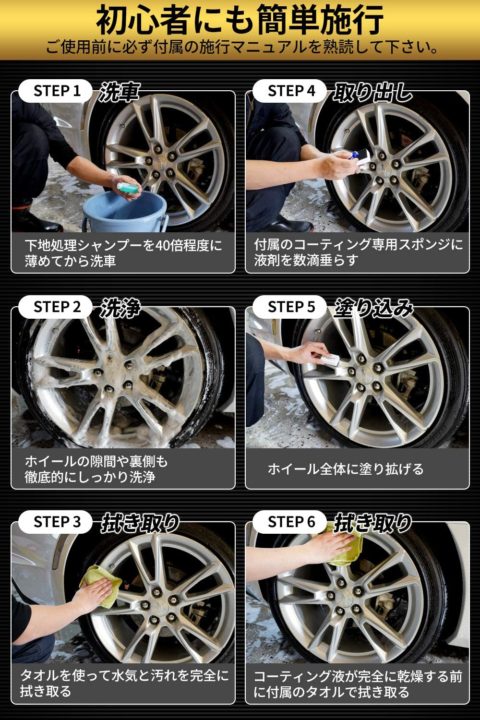 初心者にも簡単施行
ご使用前に必ず付属の施行マニュアルを熟読して下さい。

STEP 1 洗車
下地処理シャンプーを40倍程度に薄めてから洗車

STEP 2 洗浄
ホイールの隙間や裏側も徹底的にしっかり洗浄

STEP 3 拭き取り
タオルを使って水気と汚れを完全に拭き取る

STEP 4 取り出し
付属のコーティング専用スポンジに液剤を数滴垂らす

STEP 5 塗り込み
ホイール全体に塗り拡げる

STEP 6 拭き取り
コーティング液が完全に乾燥する前に付属のタオルで拭き取る