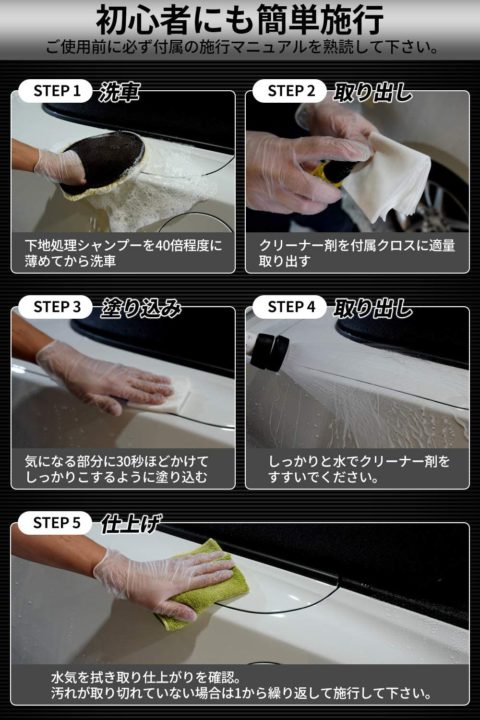 初心者にも簡単施行
ご使用前に必ず付属の施行マニュアルを熟読して下さい。

STEP 1 洗車
下地処理シャンプーを40倍程度に薄めてから洗車

STEP 2 取り出し
クリーナー剤を付属クロスに適量取り出す

STEP 3 塗り込み
気になる部分に30秒ほどかけてしっかりこするように塗り込む

STEP 4 取り出し
しっかりと水でクリーナー剤をすすいでください。

STEP 5 仕上げ
水気を拭き取り仕上がりを確認。
汚れが取り切れていない場合は1から繰り返して施行して下さい。